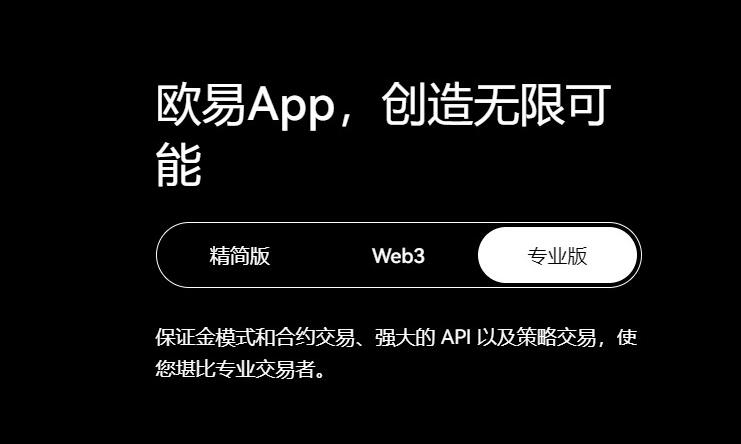 欧易App，创造无限可能

精简版

Web3

专业版

保证金模式和合约交易、强大的 API 以及策略交易，使您堪比专业交易者。